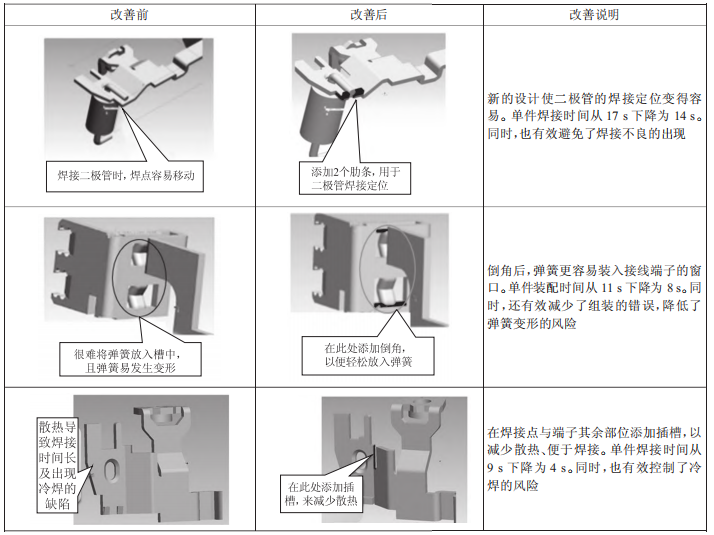 | 改善前 | 改善后 | 改善说明 |
|---|---|---|
| 焊接二极管时，焊点容易移动 | 添加2个肋条，用于二极管焊接定位 | 新的设计使二极管的焊接定位变得容易。单件焊接时间从 17 s 下降为 14 s。同时，也有效避免了焊接不良的出现 |
| 很难将弹簧放入槽中，且弹簧易发生变形 | 在此处添加倒角，以便轻松放入弹簧 | 倒角后，弹簧更容易装入接线端子的窗口。单件装配时间从 11 s 下降为 8 s。同时，还有效减少了组装的错误，降低了弹簧变形的风险 |
| 散热导致焊接时间长及出现冷焊的缺陷 | 在此处添加插槽，来减少散热 | 在焊接点与端子其余部位添加插槽，以减少散热、便于焊接。单件焊接时间从 9 s 下降为 4 s。同时，也有效控制了冷焊的风险 |